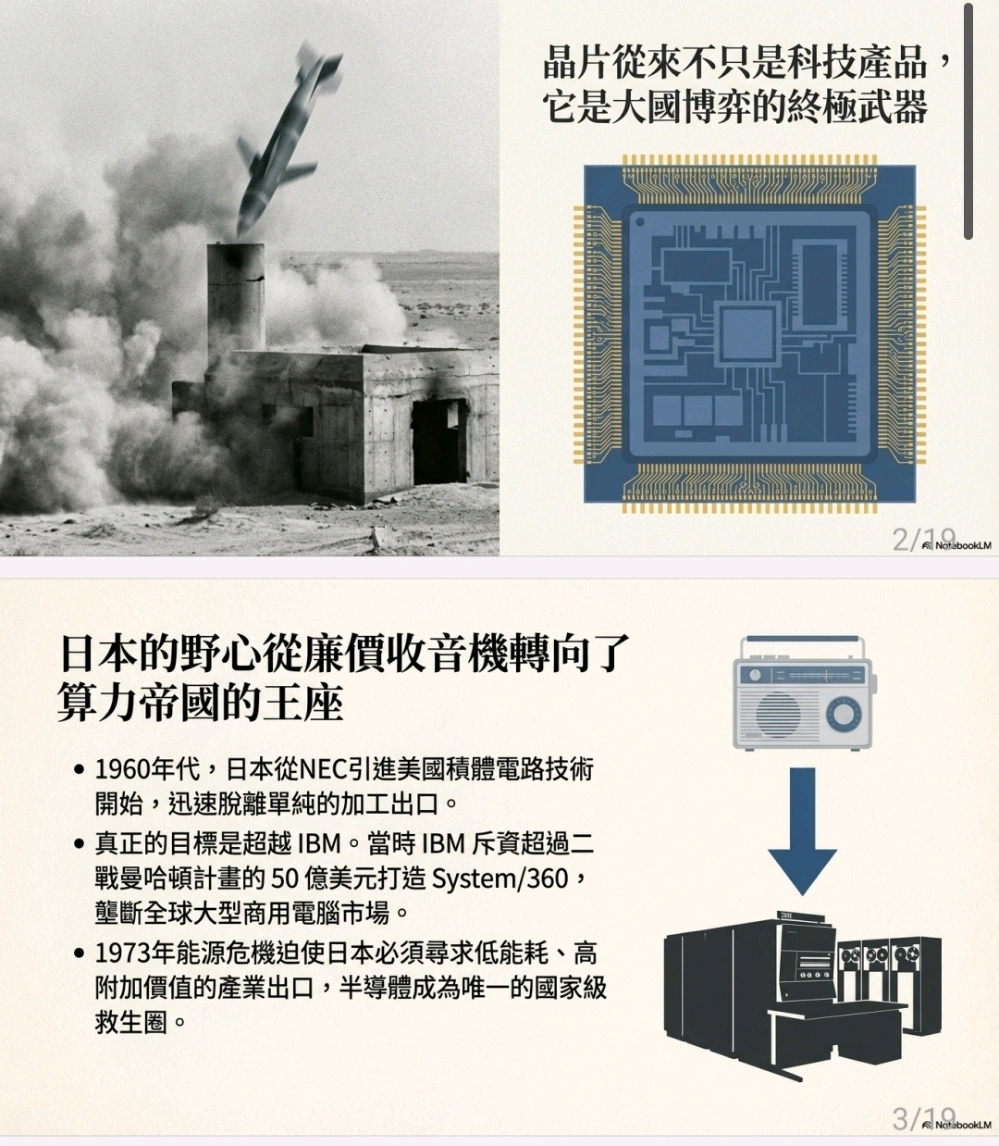 晶片從來不只是科技產品，它是大國博弈的終極武器

2/19 NotebookLM

日本的野心從廉價收音機轉向了算力帝國的王座

• 1960年代，日本從NEC引進美國積體電路技術開始，迅速脫離單純的加工出口。
• 真正的目標是超越 IBM。當時 IBM 斥資超過二戰曼哈頓計畫的 50 億美元打造 System/360，壟斷全球大型商用電腦市場。
• 1973年能源危機迫使日本必須尋求低能耗、高附加價值的產業出口，半導體成為唯一的國家級救生圈。

IBM

3/19 NotebookLM