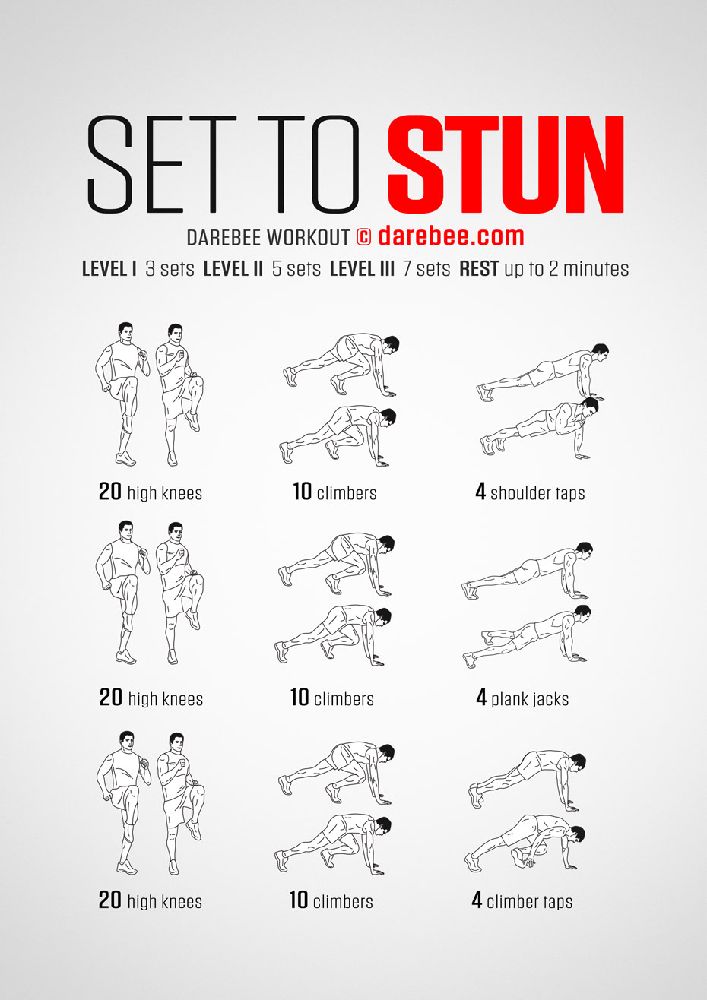 SET TO STUN

DAREBEE WORKOUT © darebee.com

LEVEL I 3 sets LEVEL II 5 sets LEVEL III 7 sets REST up to 2 minutes

20 high knees

10 climbers

4 shoulder taps

20 high knees

10 climbers

4 plank jacks

20 high knees

10 climbers

4 climber taps