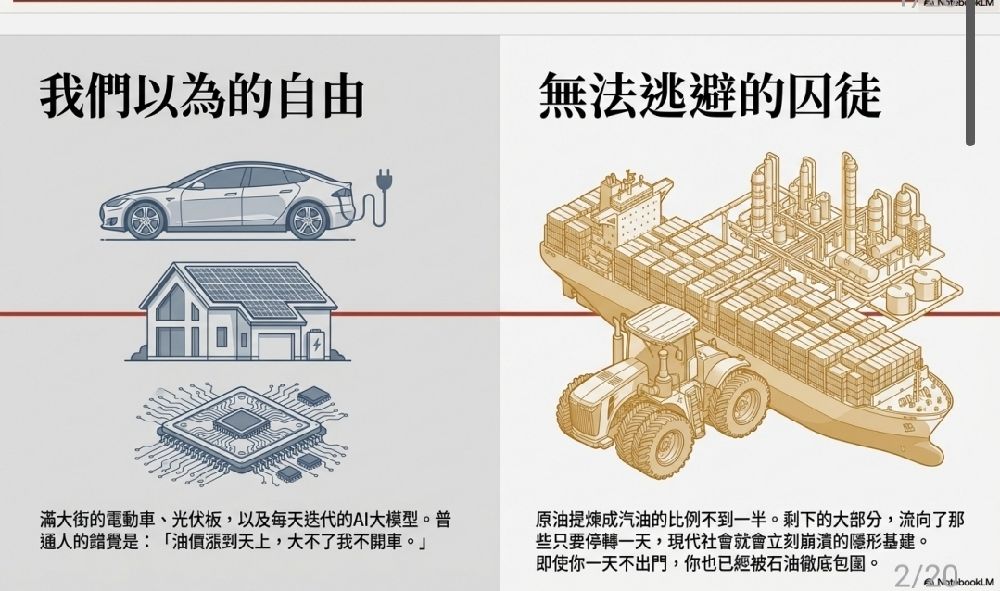 NotebookLM

我們以為的自由

滿大街的電動車、光伏板，以及每天迭代的AI大模型。普通人的錯覺是：「油價漲到天上，大不了我不開車。」

無法逃避的囚徒

原油提煉成汽油的比例不到一半。剩下的大部分，流向了那些只要停轉一天，現代社會就會立刻崩潰的隱形基建。
即使你一天不出門，你也已經被石油徹底包圍。

2/20

NotebookLM