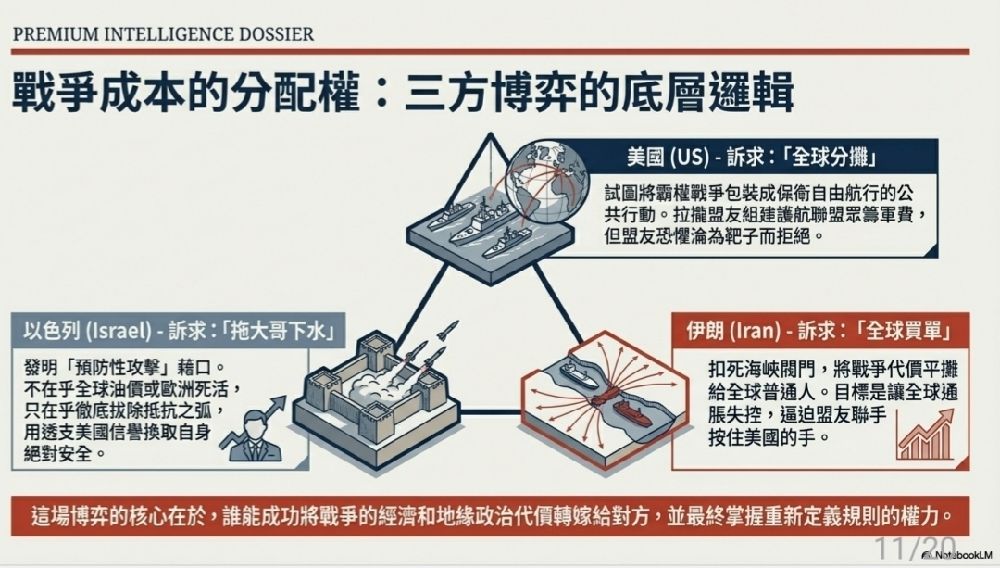 PREMIUM INTELLIGENCE DOSSIER

戰爭成本的分配權：三方博弈的底層邏輯

美國 (US) - 訴求：「全球分攤」

試圖將霸權戰爭包裝成保衛自由航行的公共行動。拉攏盟友組建護航聯盟眾籌軍費，但盟友恐懼淪為靶子而拒絕。

以色列 (Israel) - 訴求：「拖大哥下水」

發明「預防性攻擊」藉口。不在乎全球油價或歐洲死活，只在乎徹底拔除抵抗之弧，用透支美國信譽換取自身絕對安全。

伊朗 (Iran) - 訴求：「全球買單」

扣死海峽閥門，將戰爭代價平攤給全球普通人。目標是讓全球通脹失控，逼迫盟友聯手按住美國的手。

這場博弈的核心在於，誰能成功將戰爭的經濟和地緣政治代價轉嫁給對方，並最終掌握重新定義規則的權力。

11/20

NotebookLM